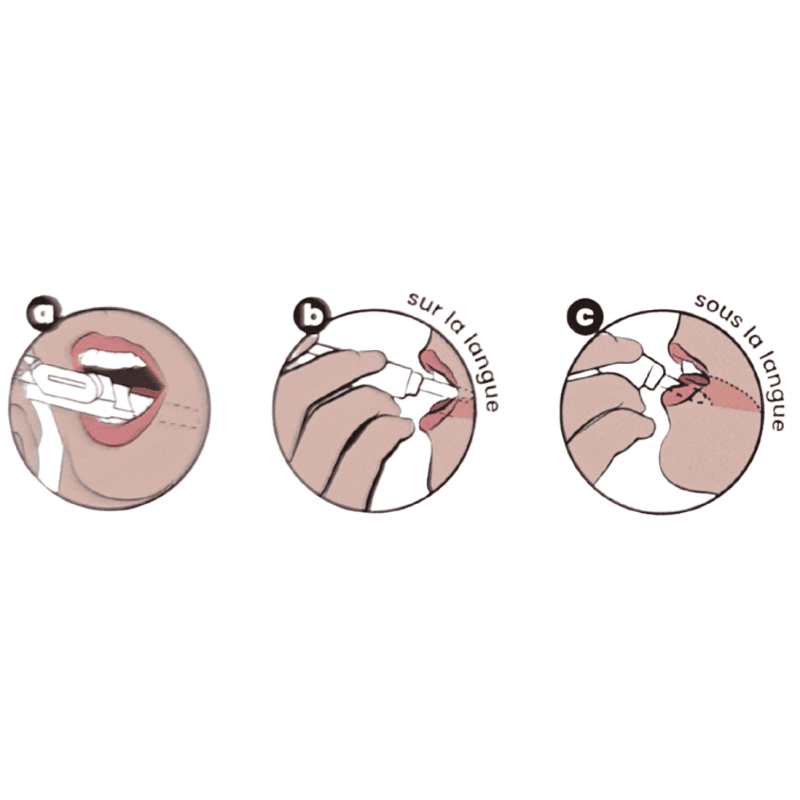 a

b
sur la langue

c
sous la langue